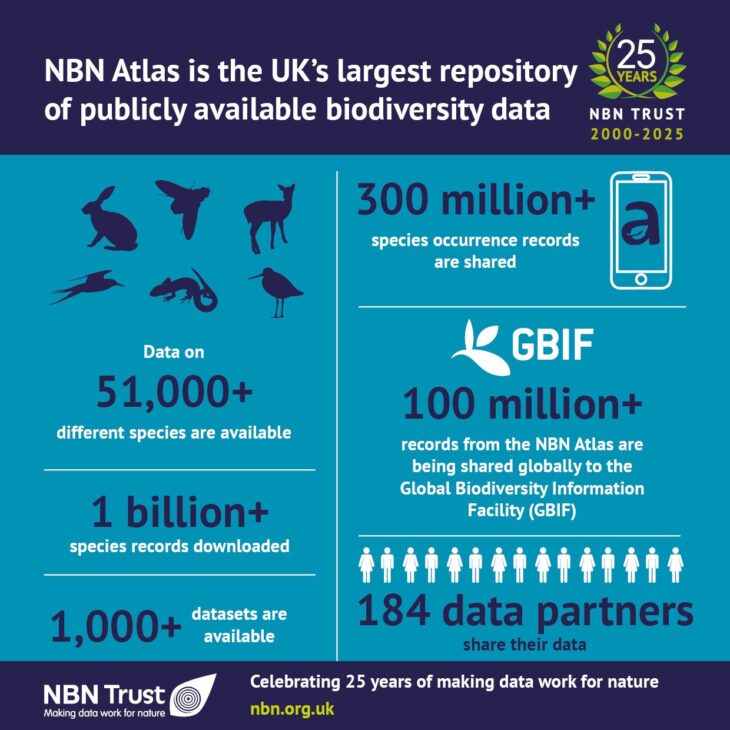 NBN Atlas is the UK's largest repository of publicly available biodiversity data

25 YEARS
NBN TRUST
2000-2025

Data on
51,000+
different species are available

1 billion+
species records downloaded

1,000+ datasets are available

300 million+
species occurrence records are shared

a

GBIF

100 million+
records from the NBN Atlas are being shared globally to the Global Biodiversity Information Facility (GBIF)

184 data partners
share their data

NBN Trust
Making data work for nature

Celebrating 25 years of making data work for nature
nbn.org.uk